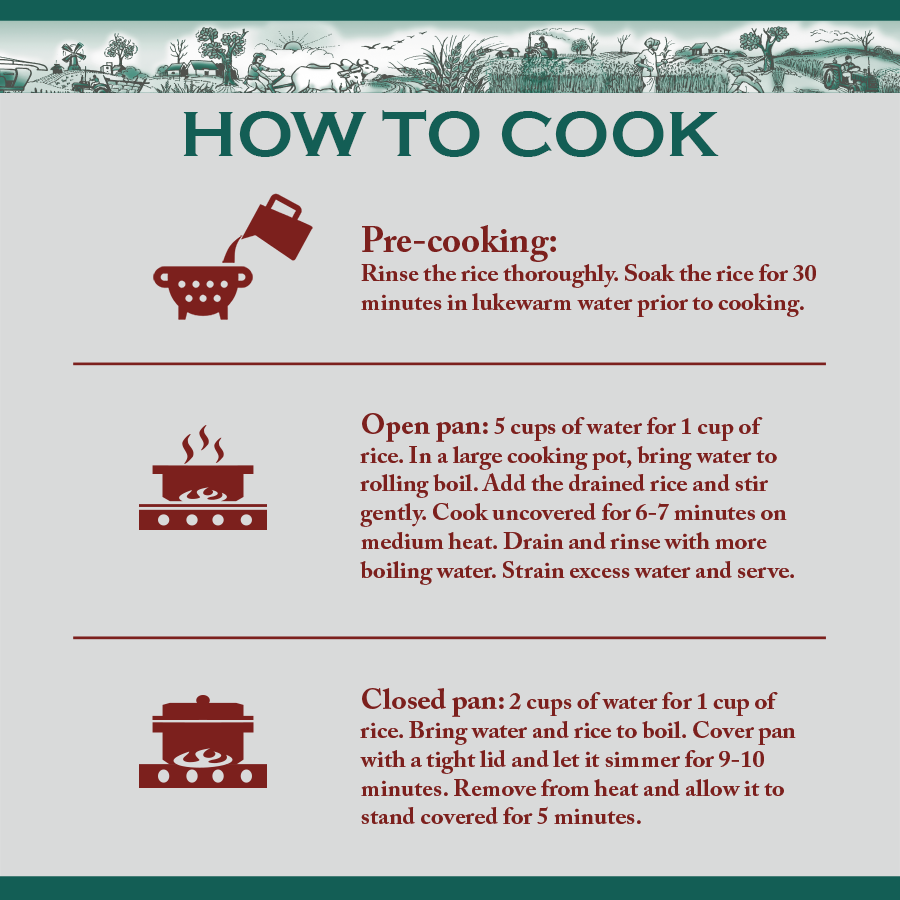 HOW TO COOK

Pre-cooking:
Rinse the rice thoroughly. Soak the rice for 30 minutes in lukewarm water prior to cooking.

Open pan: 5 cups of water for 1 cup of rice. In a large cooking pot, bring water to rolling boil. Add the drained rice and stir gently. Cook uncovered for 6-7 minutes on medium heat. Drain and rinse with more boiling water. Strain excess water and serve.

Closed pan: 2 cups of water for 1 cup of rice. Bring water and rice to boil. Cover pan with a tight lid and let it simmer for 9-10 minutes. Remove from heat and allow it to stand covered for 5 minutes.